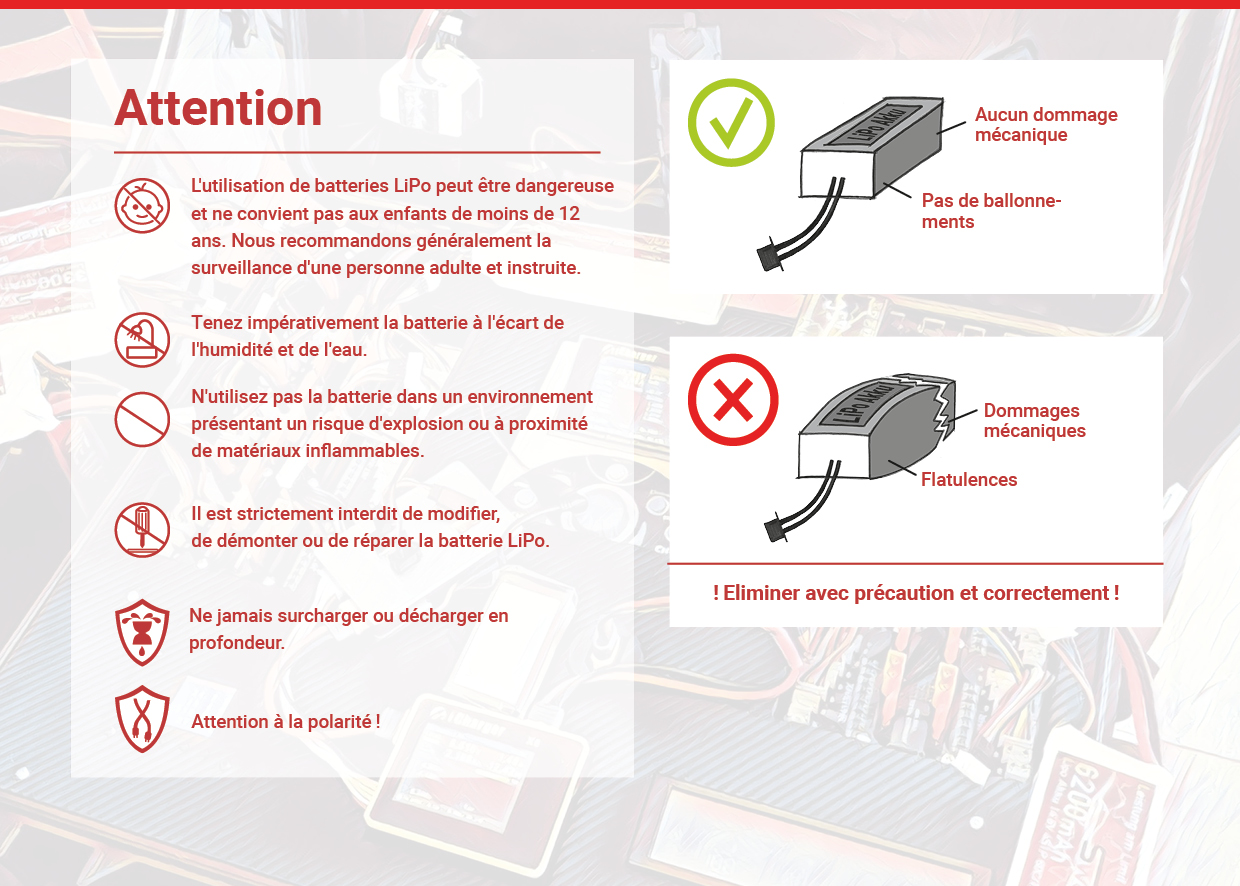 Attention

L'utilisation de batteries LiPo peut être dangereuse et ne convient pas aux enfants de moins de 12 ans. Nous recommandons généralement la surveillance d'une personne adulte et instruite.

Tenez impérativement la batterie à l'écart de l'humidité et de l'eau.

N'utilisez pas la batterie dans un environnement présentant un risque d'explosion ou à proximité de matériaux inflammables.

Il est strictement interdit de modifier, de démonter ou de réparer la batterie LiPo.

Ne jamais surcharger ou décharger en profondeur.

Attention à la polarité !

LiPo Akku

Aucun dommage mécanique

Pas de ballonnements

LiPo Akku

Dommages mécaniques

Flatulences

! Eliminer avec précaution et correctement !